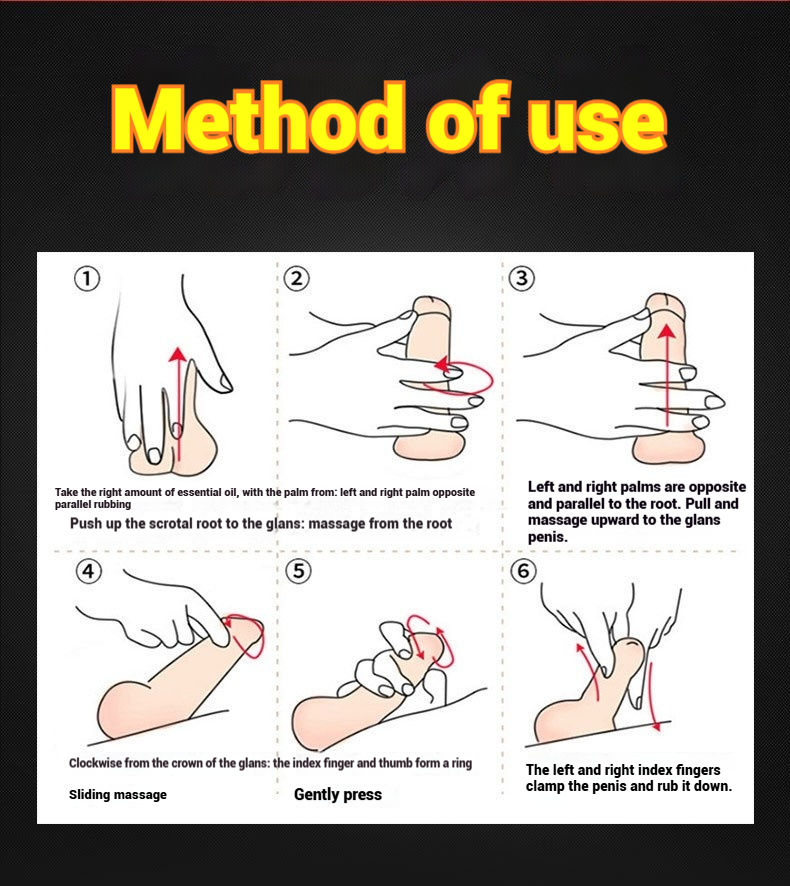 Method of use

①

②

③

Take the right amount of essential oil, with the palm from: left and right palm opposite parallel rubbing

Push up the scrotal root to the glans: massage from the root

Left and right palms are opposite and parallel to the root. Pull and massage upward to the glans penis.

④

⑤

⑥

Clockwise from the crown of the glans: the index finger and thumb form a ring

Sliding massage

Gently press

The left and right index fingers clamp the penis and rub it down.